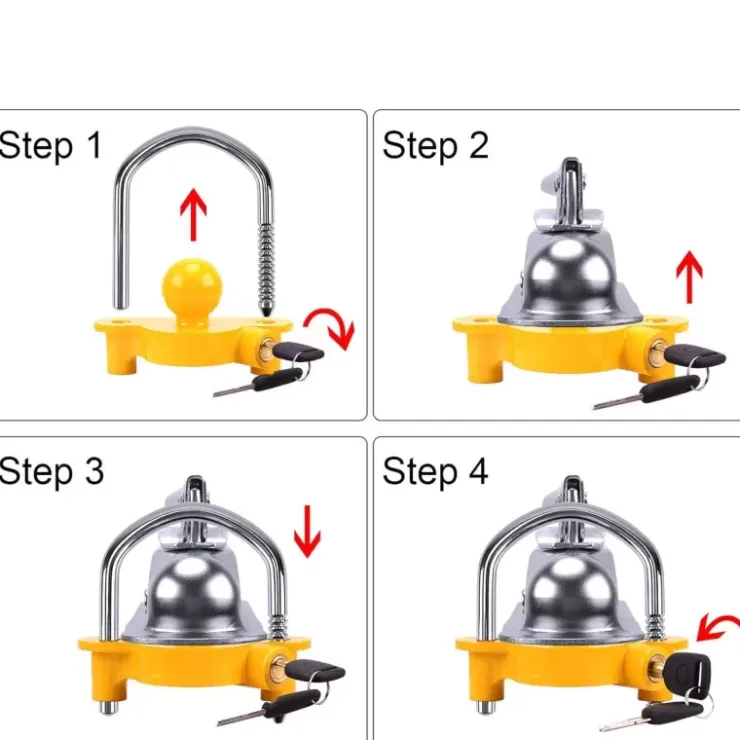 Step 1

Step 2

Step 3

Step 4